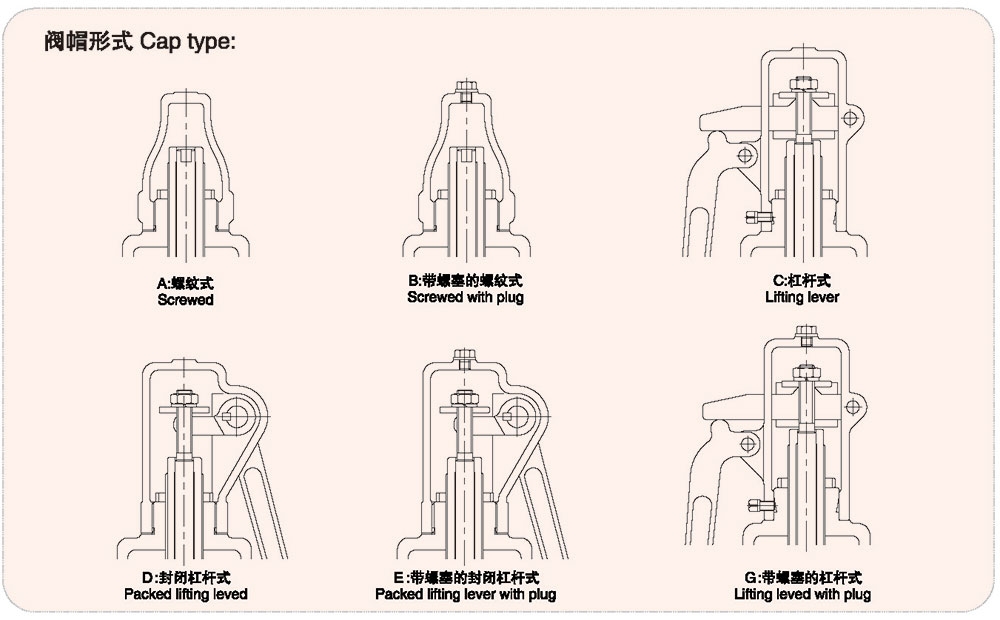 阀帽形式 Cap type:

A:螺纹式
Screwed

B:带螺塞的螺纹式
Screwed with plug

C:杠杆式
Lifting lever

D:封闭杠杆式
Packed lifting leved

E:带螺塞的封闭杠杆式
Packed lifting lever with plug

G:带螺塞的杠杆式
Lifting leved with plug